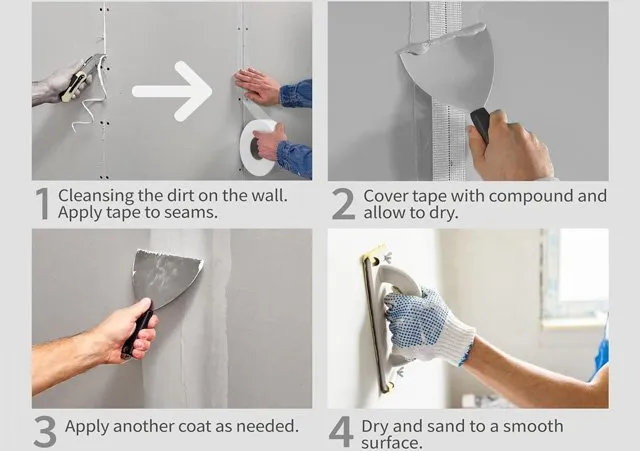 1 Cleansing the dirt on the wall. Apply tape to seams.

2 Cover tape with compound and allow to dry.

3 Apply another coat as needed.

4 Dry and sand to a smooth surface.